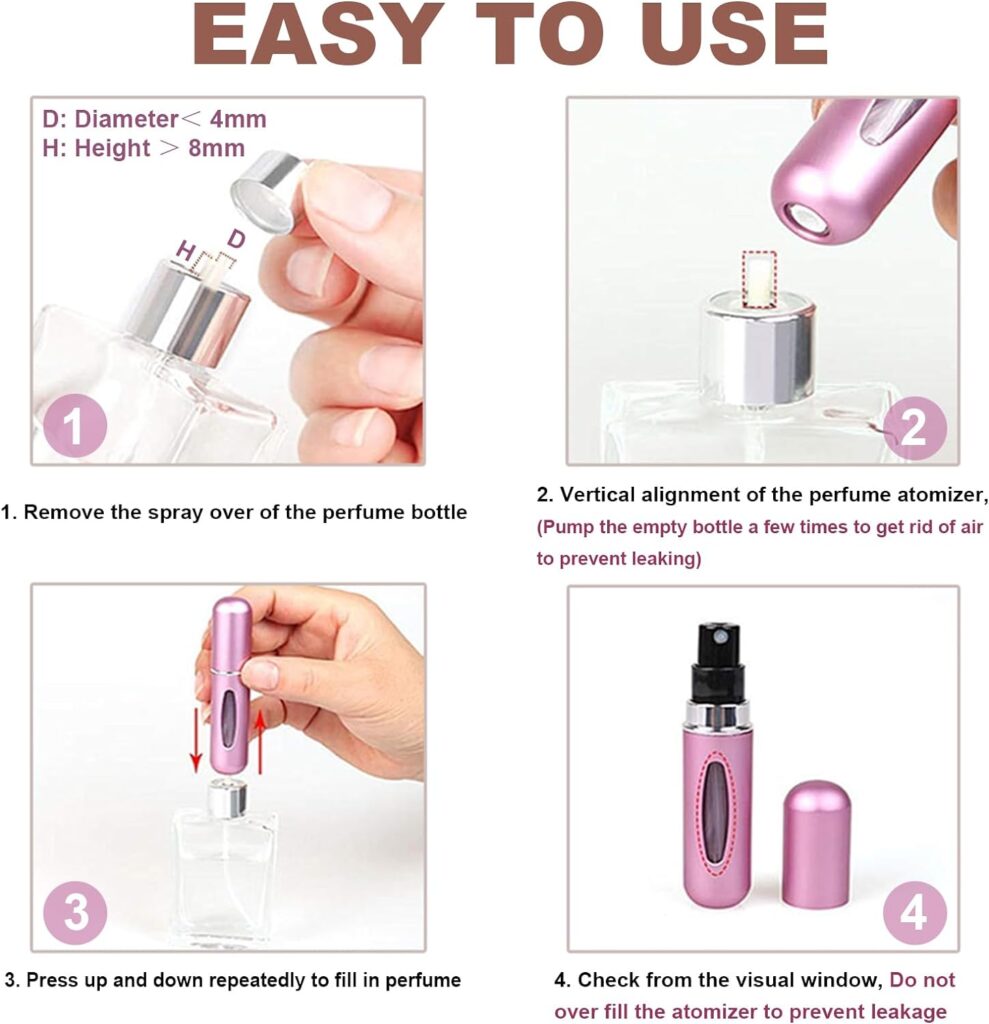 EASY TO USE

D: Diameter < 4mm
H: Height > 8mm

H D

1

1. Remove the spray over of the perfume bottle

2

2. Vertical alignment of the perfume atomizer, (Pump the empty bottle a few times to get rid of air to prevent leaking)

3

3. Press up and down repeatedly to fill in perfume

4

4. Check from the visual window, Do not over fill the atomizer to prevent leakage